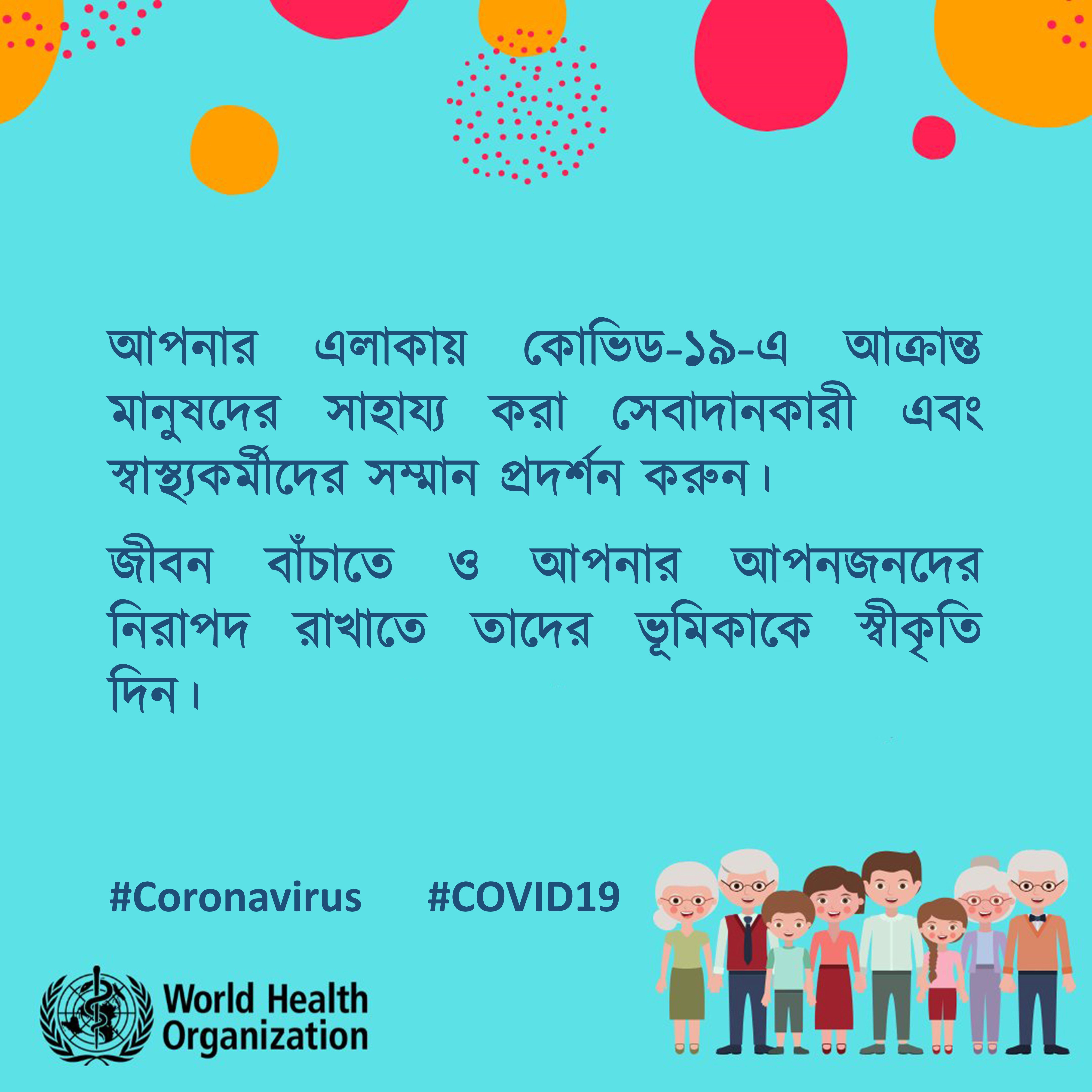 আপনার এলাকায় কোভিড-১৯-এ আক্রান্ত মানুষদের সাহায্য করা সেবাদানকারী এবং স্বাস্থ্যকর্মীদের সম্মান প্রদর্শন করুন।

জীবন বাঁচাতে ও আপনার আপনজনদের নিরাপদ রাখাতে তাদের ভূমিকাকে স্বীকৃতি দিন।

#Coronavirus #COVID19

World Health Organization