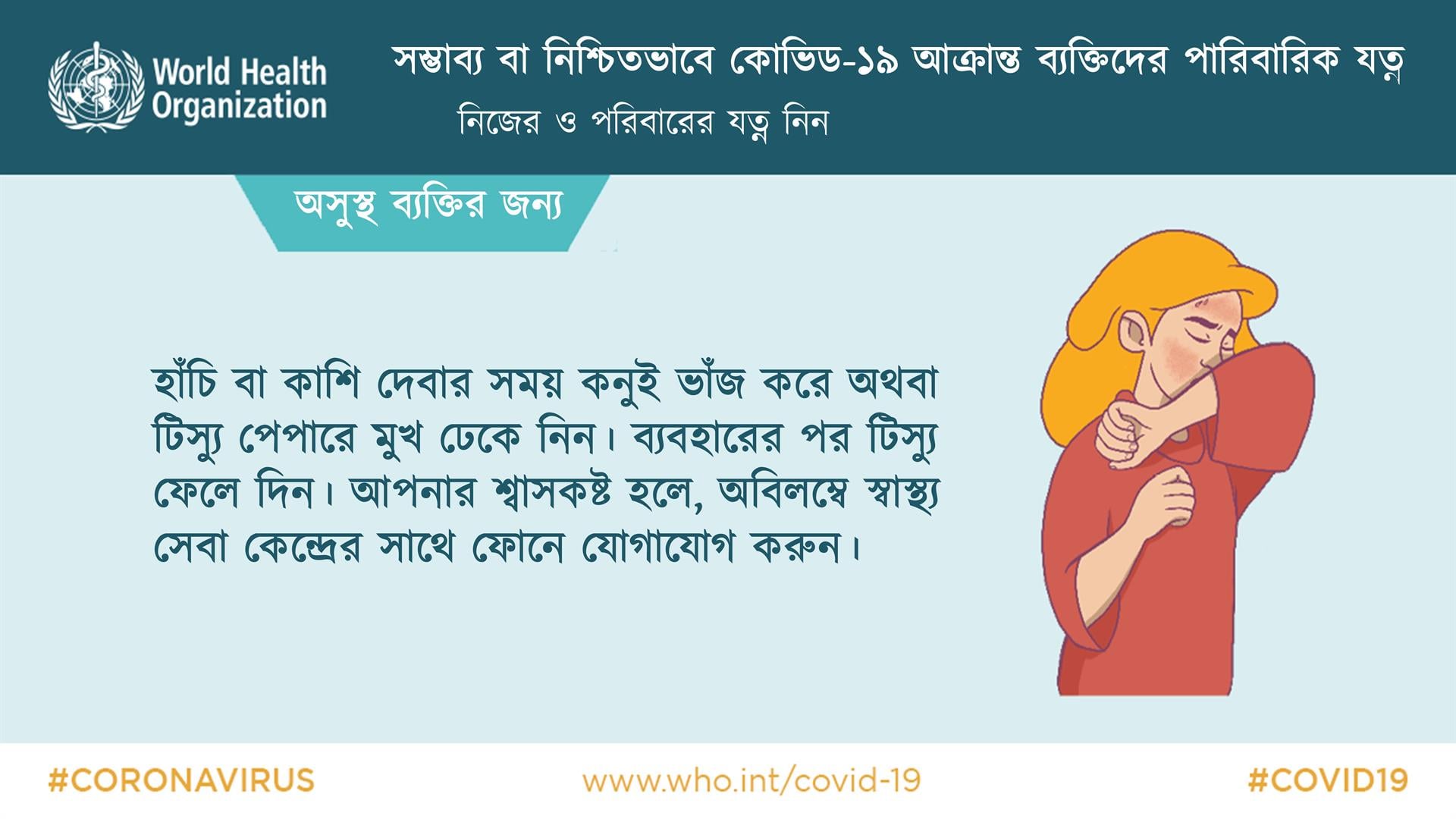 World Health Organization

সম্ভাব্য বা নিশ্চিতভাবে কোভিড-১৯ আক্রান্ত ব্যক্তিদের পারিবারিক যত্ন

নিজের ও পরিবারের যত্ন নিন

অসুস্থ ব্যক্তির জন্য

হাঁচি বা কাশি দেবার সময় কনুই ভাঁজ করে অথবা টিস্যু পেপারে মুখ ঢেকে নিন। ব্যবহারের পর টিস্যু ফেলে দিন। আপনার শ্বাসকষ্ট হলে, অবিলম্বে স্বাস্থ্য সেবা কেন্দ্রের সাথে ফোনে যোগাযোগ করুন।

#CORONAVIRUS

www.who.int/covid-19

#COVID19